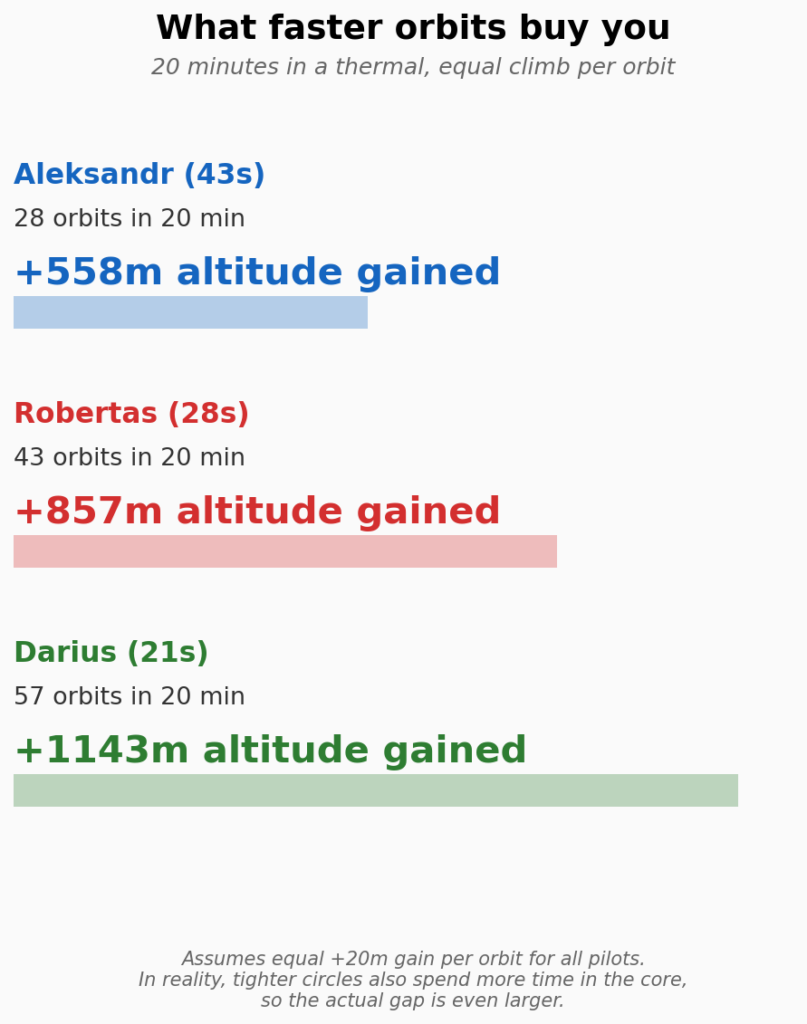 What faster orbits buy you

20 minutes in a thermal, equal climb per orbit

Aleksandr (43s)

28 orbits in 20 min

+558m altitude gained

Robertas (28s)

43 orbits in 20 min

+857m altitude gained

Darius (21s)

57 orbits in 20 min

+1143m altitude gained

Assumes equal +20m gain per orbit for all pilots.
In reality, tighter circles also spend more time in the core,
so the actual gap is even larger.